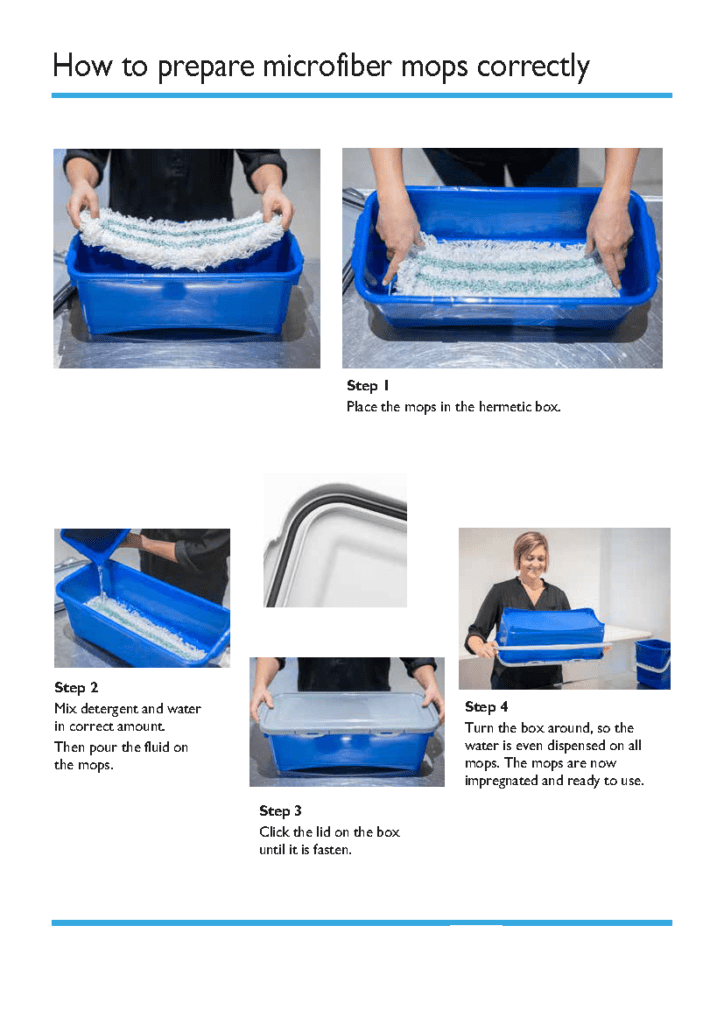 How to prepare microfiber mops correctly

Step 1
Place the mops in the hermetic box.

Step 2
Mix detergent and water in correct amount.
Then pour the fluid on the mops.

Step 3
Click the lid on the box until it is fasten.

Step 4
Turn the box around, so the water is even dispensed on all mops. The mops are now impregnated and ready to use.